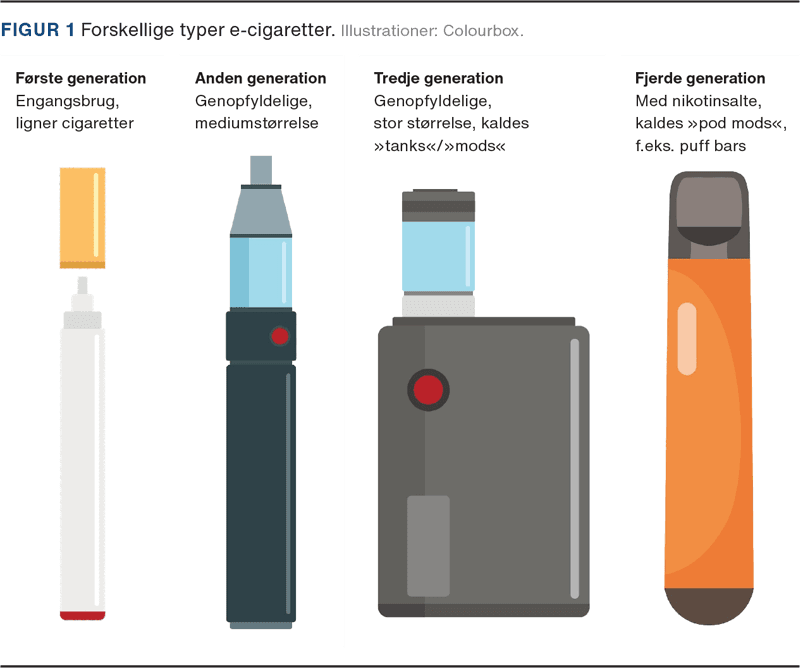 FIGUR 1 Forskellige typer e-cigaretter. Illustrationer: Colourbox.

Første generation
Engangsbrug, ligner cigaretter

Anden generation
Genopfyldelige, mediumstørrelse

Tredje generation
Genopfyldelige, stor størrelse, kaldes »tanks«/»mods«

Fjerde generation
Med nikotinsalte, kaldes »pod mods«, f.eks. puff bars