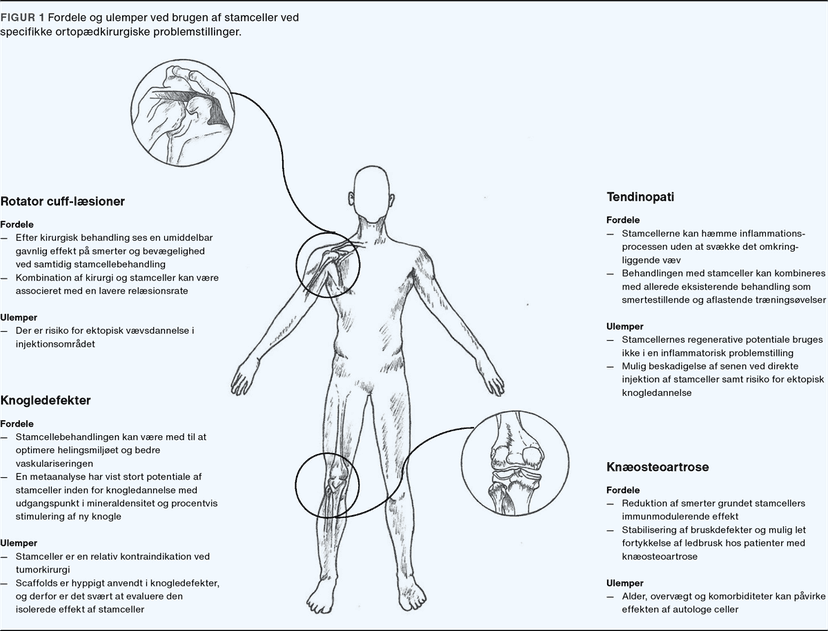 FIGUR 1 Fordele og ulemper ved brugen af stamceller ved specifikke ortopædkirurgiske problemstillinger.

Rotator cuff-læsioner

Fordele
— Efter kirurgisk behandling ses en umiddelbar gavnlig effekt på smerter og bevægelighed ved samtidig stamcellebehandling
— Kombination af kirurgi og stamceller kan være associeret med en lavere relæsionsrate

Ulemper
— Der er risiko for ektopisk vævsdannelse i injektionsområdet

Knogledefekter

Fordele
— Stamcellebehandlingen kan være med til at optimere helingsmiljøet og bedre vaskulariseringen
— En metaanalyse har vist stort potentiale af stamceller inden for knogledannelse med udgangspunkt i mineraldensitet og procentvis stimulering af ny knogle

Ulemper
— Stamceller er en relativ kontraindikation ved tumorkirurgi
— Scaffolds er hyppigt anvendt i knogledefekter, og derfor er det svært at evaluere den isolerede effekt af stamceller

Tendinopati

Fordele
— Stamcellerne kan hæmme inflammationsprocessen uden at svække det omkringliggende væv
— Behandlingen med stamceller kan kombineres med allerede eksisterende behandling som smertestillende og aflastende træningsøvelser

Ulemper
— Stamcellernes regenerative potentiale bruges ikke i en inflammatorisk problemstilling
— Mulig beskadigelse af senen ved direkte injektion af stamceller samt risiko for ektopisk knogledannelse

Knæosteoartrose

Fordele
— Reduktion af smerter grundet stamcellers immunmodulerende effekt
— Stabilisering af bruskdefekter og mulig let fortykkelse af ledbrusk hos patienter med knæosteoartrose

Ulemper
— Alder, overvægt og komorbiditeter kan påvirke effekten af autologe celler