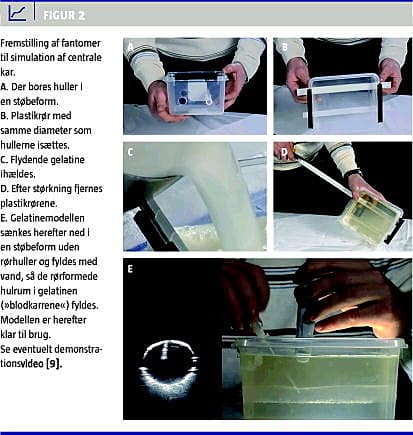 FIGUR 2

Fremstilling af fantomer til simulation af centrale kar.
A. Der bores huller i en støbeform.
B. Plastikrør med samme diameter som hullerne isættes.
C. Flydende gelatine ihældes.
D. Efter størkning fjernes plastikrørene.
E. Gelatinemodellen sænkes herefter ned i en støbeform uden rørhuller og fyldes med vand, så de rørformede hulrum i gelatinen (»blodkarrene«) fyldes. Modellen er herefter klar til brug.
Se eventuelt demonstrationsvideo [9].

A

B

C

D

E