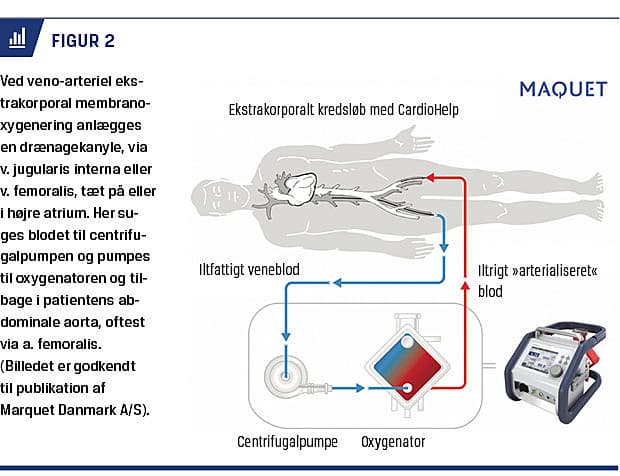 FIGUR 2

Ved veno-arteriel ekstrakorporal membranoxygenering anlægges en drænagekanyle, via v. jugularis interna eller v. femoralis, tæt på eller i højre atrium. Her suges blodet til centrifugalpumpen og pumpes til oxygenatoren og tilbage i patientens abdominale aorta, oftest via a. femoralis. (Billedet er godkendt til publikation af Marquet Danmark A/S).

MAQUET

Ekstrakorporalt kredsløb med CardioHelp

Iltfattigt veneblod

Iltrigt »arterialiseret« blod

Centrifugalpumpe

Oxygenator