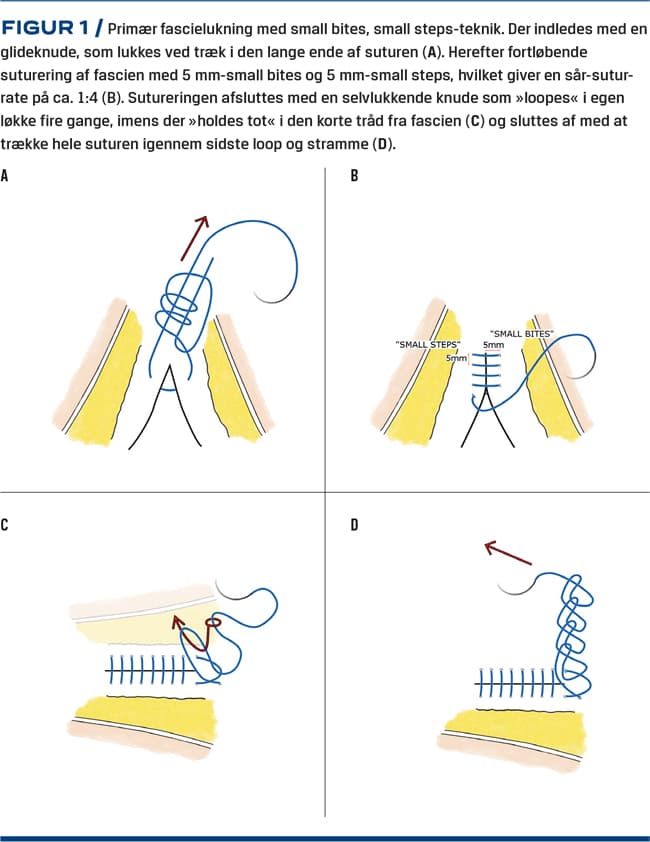 FIGUR 1 / Primær fascielukning med small bites, small steps-teknik. Der indledes med en glideknude, som lukkes ved træk i den lange ende af suturen (A). Herefter fortløbende suturering af fascien med 5 mm-small bites og 5 mm-small steps, hvilket giver en sår-suturrate på ca. 1:4 (B). Sutureringen afsluttes med en selvlukkende knude som »loopes« i egen løkke fire gange, imens der »holdes tot« i den korte tråd fra fascien (C) og sluttes af med at trække hele suturen igennem sidste loop og stramme (D).

A

B

"SMALL STEPS"
5mm
"SMALL BITES"
5mm

C

D