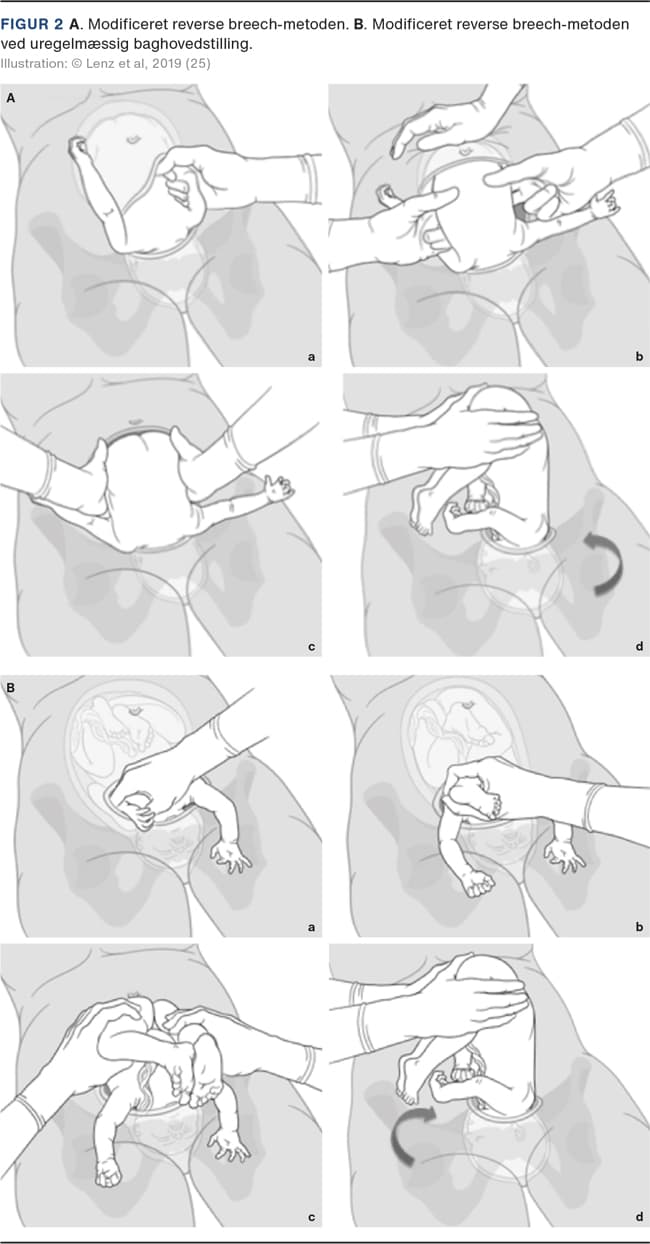 FIGUR 2 A. Modificeret reverse breech-metoden. B. Modificeret reverse breech-metoden ved uregelmæssig baghovedstilling.
Illustration: © Lenz et al, 2019 (25)

A

a

b

c

d

B

a

b

c

d