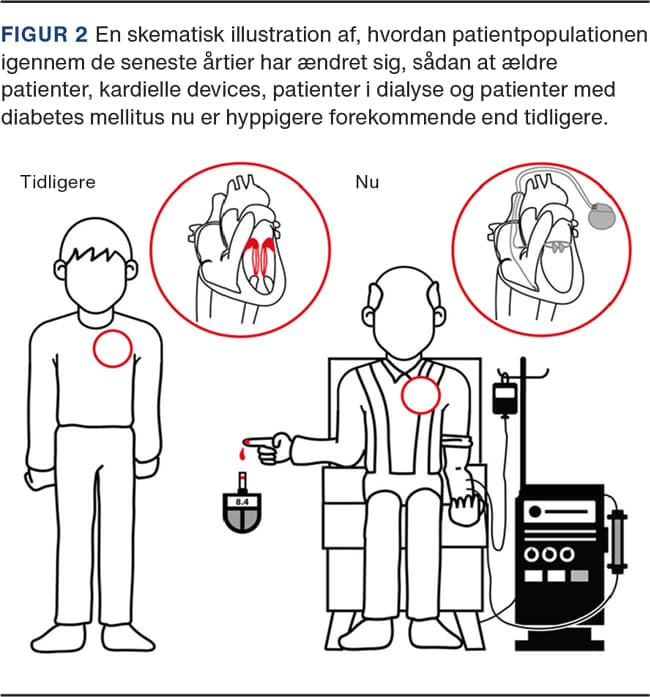 FIGUR 2 En skematisk illustration af, hvordan patientpopulationen igennem de seneste årtier har ændret sig, sådan at ældre patienter, kardielle devices, patienter i dialyse og patienter med diabetes mellitus nu er hyppigere forekommende end tidligere.

Tidligere

Nu

8.4